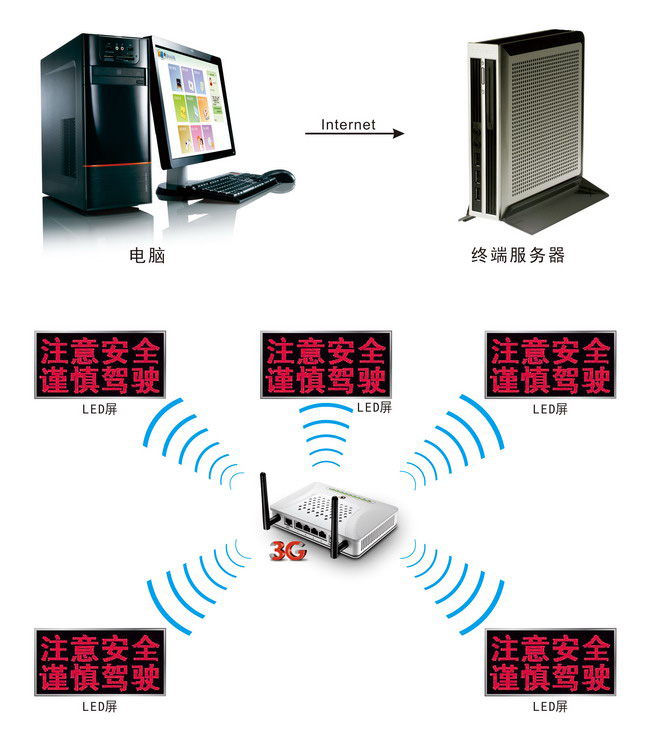 Internet

电脑

终端服务器

注意安全
谨慎驾驶
LED屏

注意安全
谨慎驾驶
LED屏

注意安全
谨慎驾驶
LED屏

3G

注意安全
谨慎驾驶
LED屏

注意安全
谨慎驾驶
LED屏